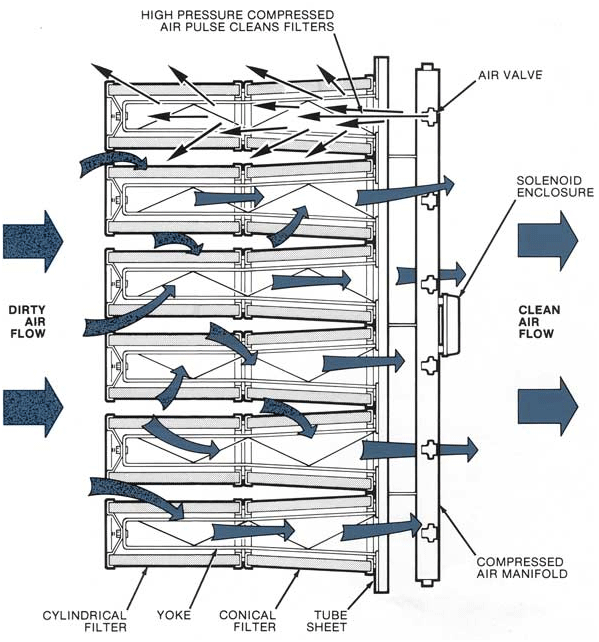 HIGH PRESSURE COMPRESSED AIR PULSE CLEANS FILTERS

AIR VALVE

SOLENOID ENCLOSURE

DIRTY AIR FLOW

CLEAN AIR FLOW

COMPRESSED AIR MANIFOLD

CYLINDRICAL FILTER

YOKE

CONICAL FILTER

TUBE SHEET